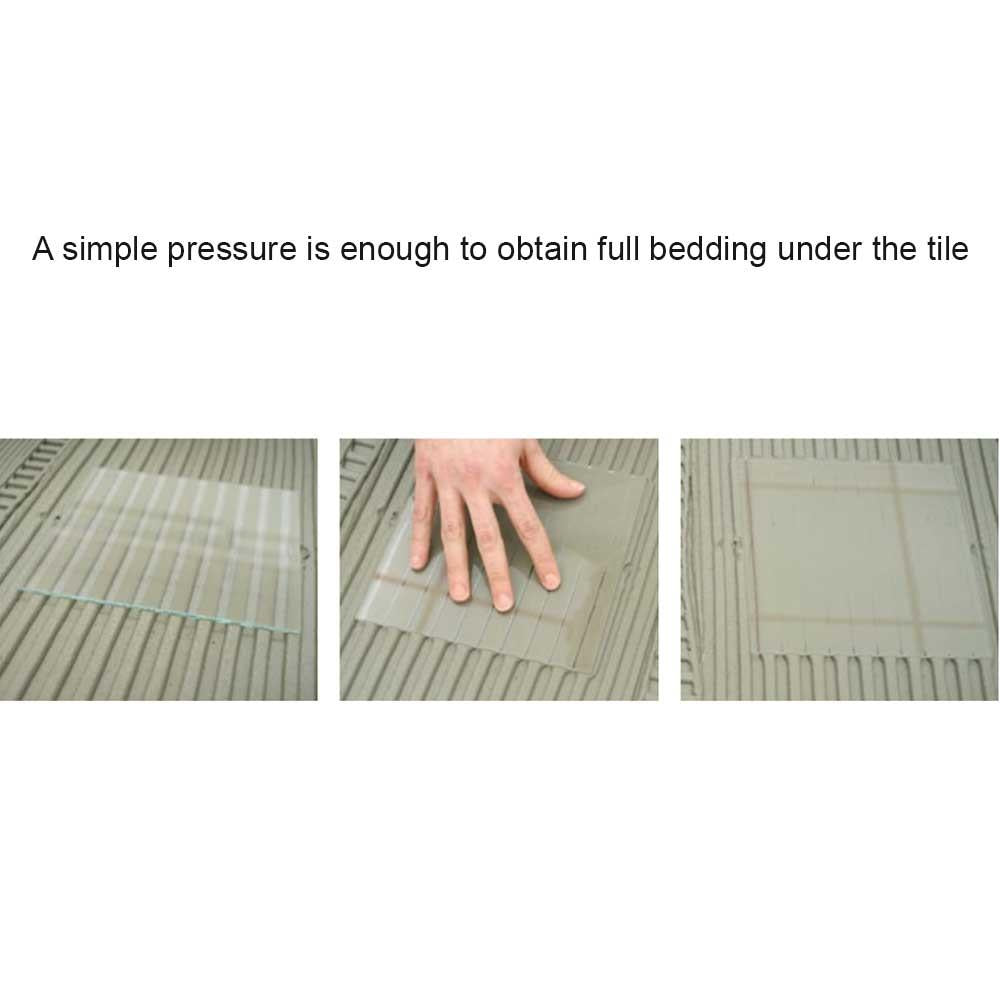 A simple pressure is enough to obtain full bedding under the tile